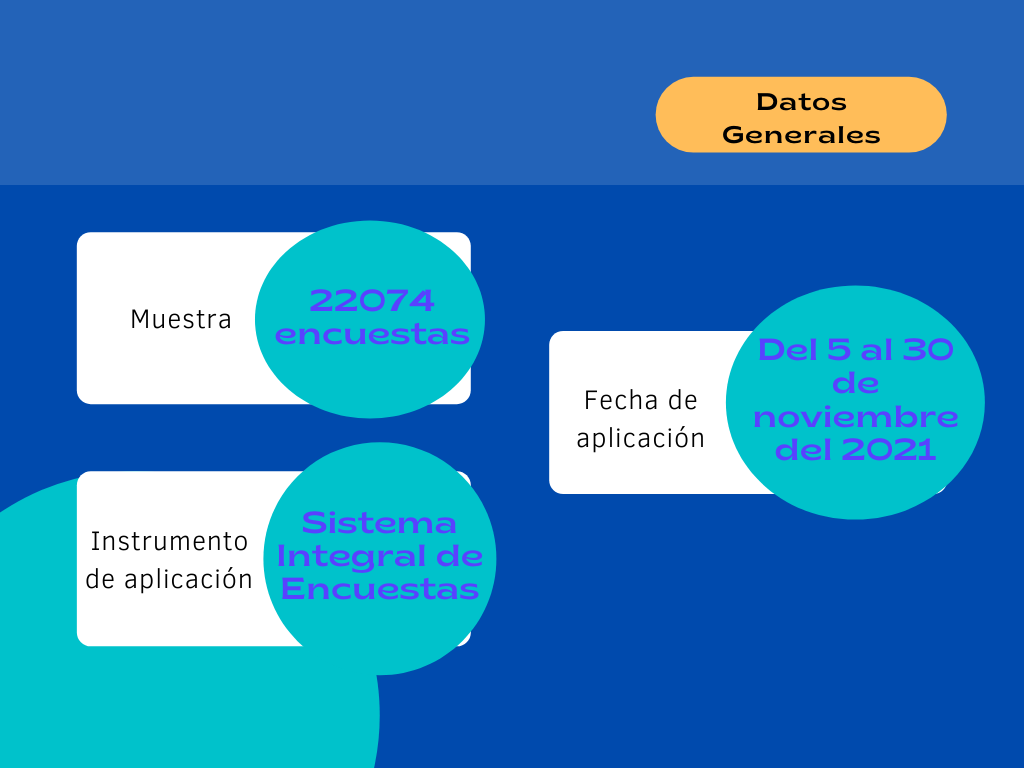 Datos Generales

Muestra

22074 encuestas

Instrumento de aplicación

Sistema Integral de Encuestas

Fecha de aplicación

Del 5 al 30 de noviembre del 2021